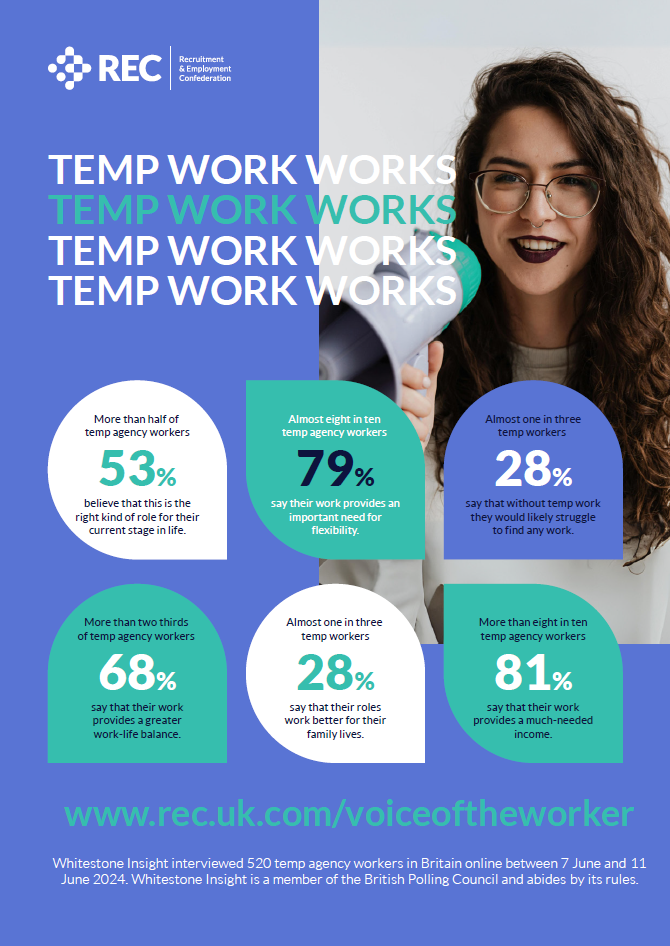 REC Recruitment & Employment Confederation

TEMP WORK WORKS
TEMP WORK WORKS
TEMP WORK WORKS
TEMP WORK WORKS

More than half of temp agency workers
53%
believe that this is the right kind of role for their current stage in life.

Almost eight in ten temp agency workers
79%
say their work provides an important need for flexibility.

Almost one in three temp workers
28%
say that without temp work they would likely struggle to find any work.

More than two thirds of temp agency workers
68%
say that their work provides a greater work-life balance.

Almost one in three temp workers
28%
say that their roles work better for their family lives.

More than eight in ten temp agency workers
81%
say that their work provides a much-needed income.

www.rec.uk.com/voiceoftheworker

Whitestone Insight interviewed 520 temp agency workers in Britain online between 7 June and 11 June 2024. Whitestone Insight is a member of the British Polling Council and abides by its rules.